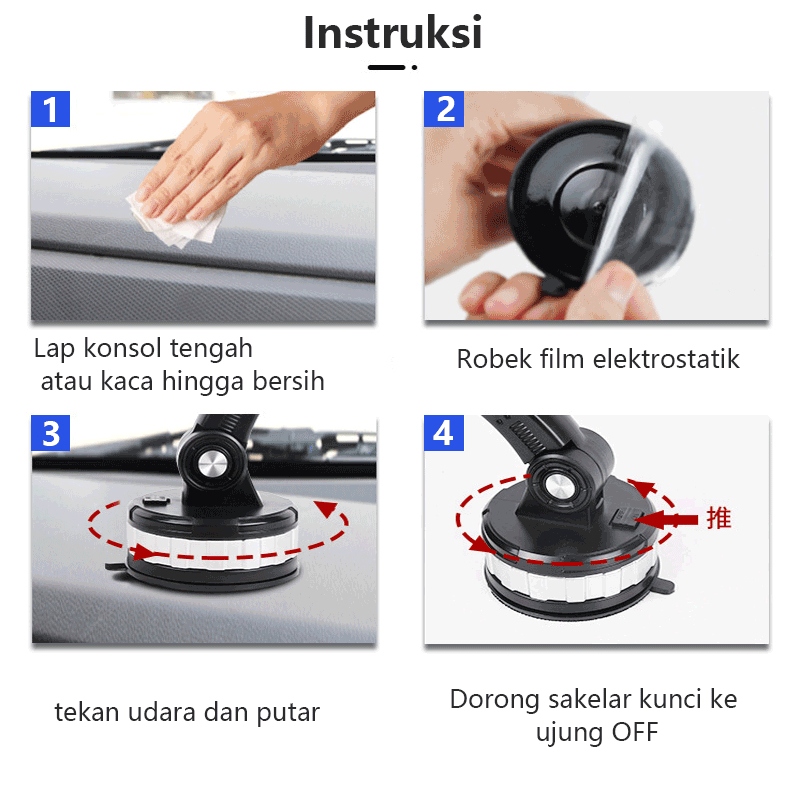 Instruksi

1

Lap konsol tengah atau kaca hingga bersih

2

Robek film elektrostatik

3

tekan udara dan putar

4

推

Dorong sakelar kunci ke ujung OFF