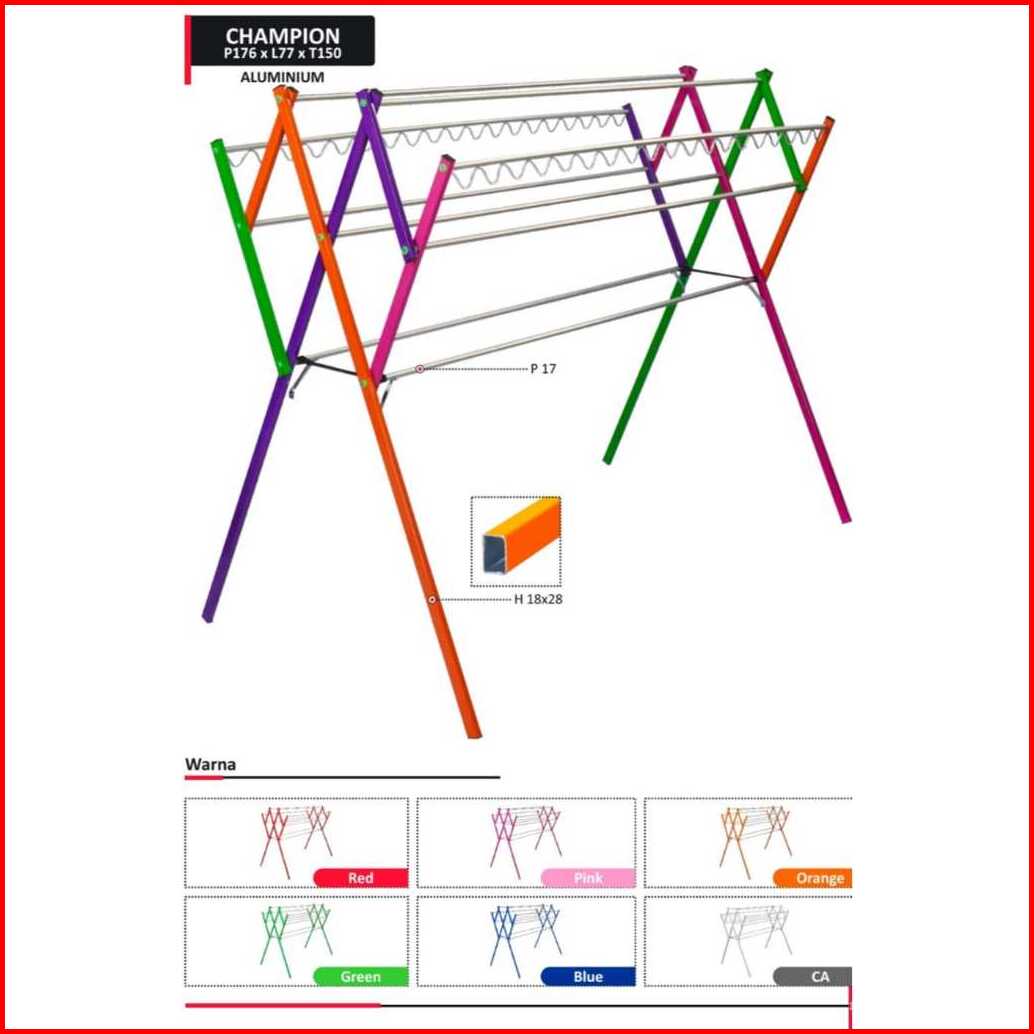 CHAMPION
P176 x L77 x T150
ALUMINIUM

P 17

H 18x28

Warna

Red
Pink
Orange
Green
Blue
CA