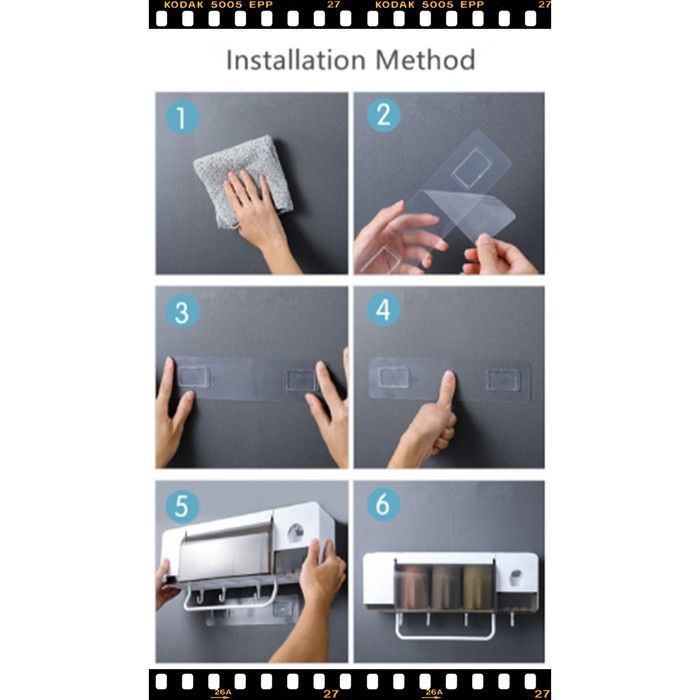 KODAK 5005 EPP 27 KODAK 5005 EPP 27

Installation Method

1

2

3

4

5

6

26A 27 26A 27