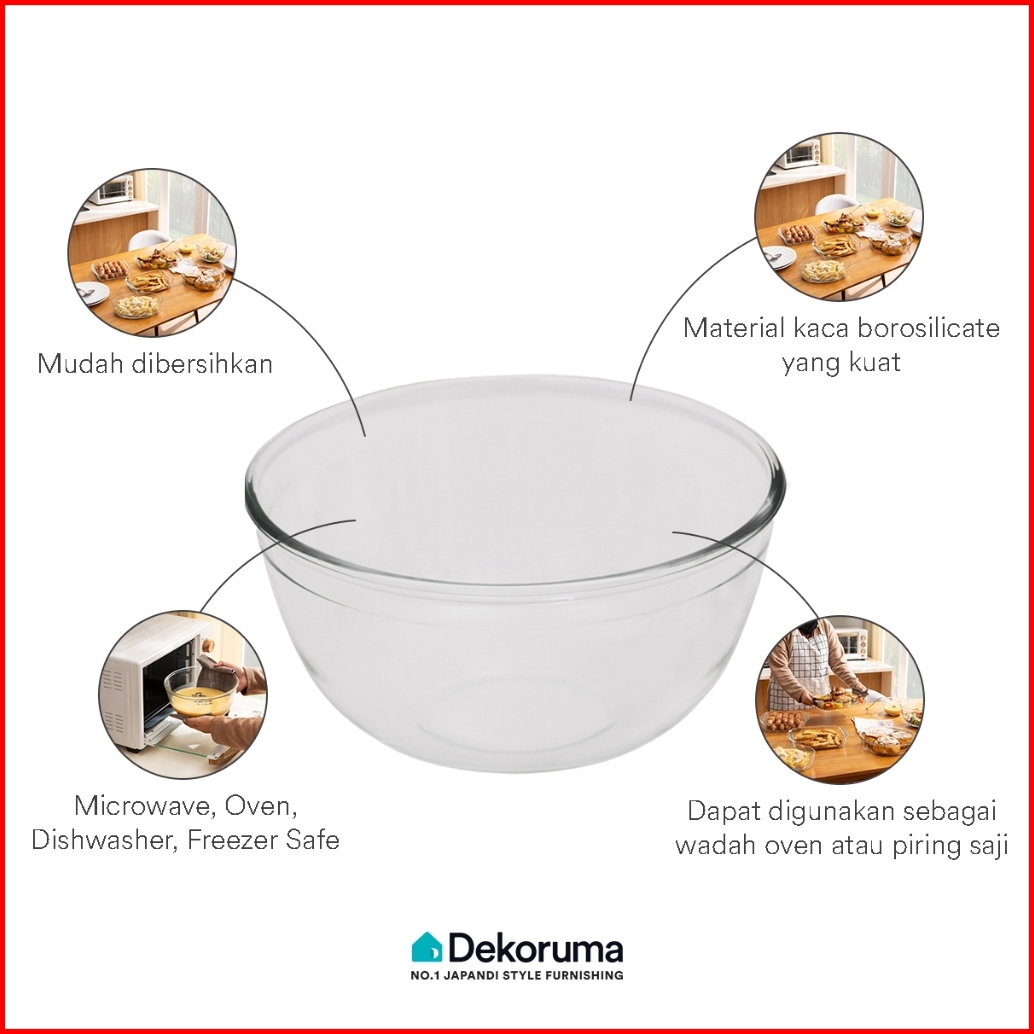 Mudah dibersihkan

Material kaca borosilicate yang kuat

Microwave, Oven, Dishwasher, Freezer Safe

Dapat digunakan sebagai wadah oven atau piring saji

Dekoruma
NO.1 JAPANDI STYLE FURNISHING