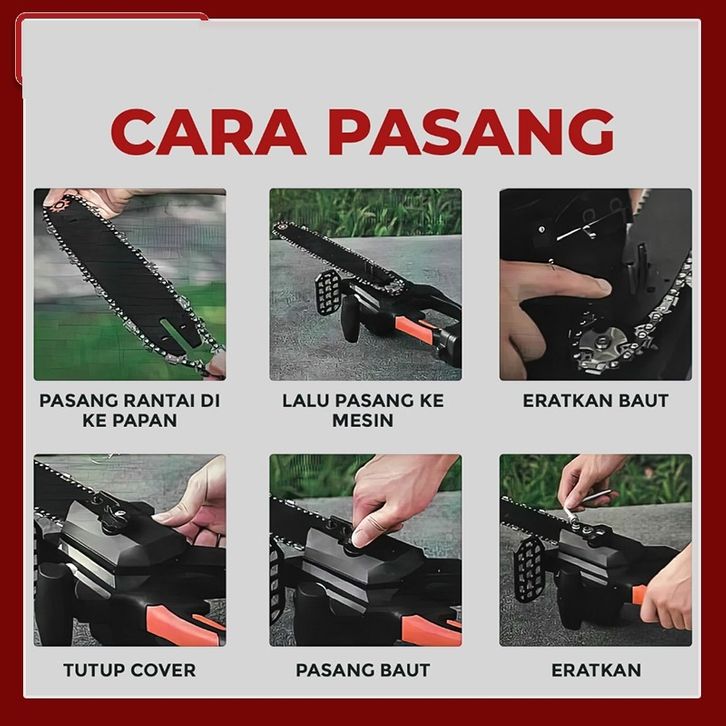 CARA PASANG

PASANG RANTAI DI KE PAPAN

LALU PASANG KE MESIN

ERATKAN BAUT

TUTUP COVER

PASANG BAUT

ERATKAN