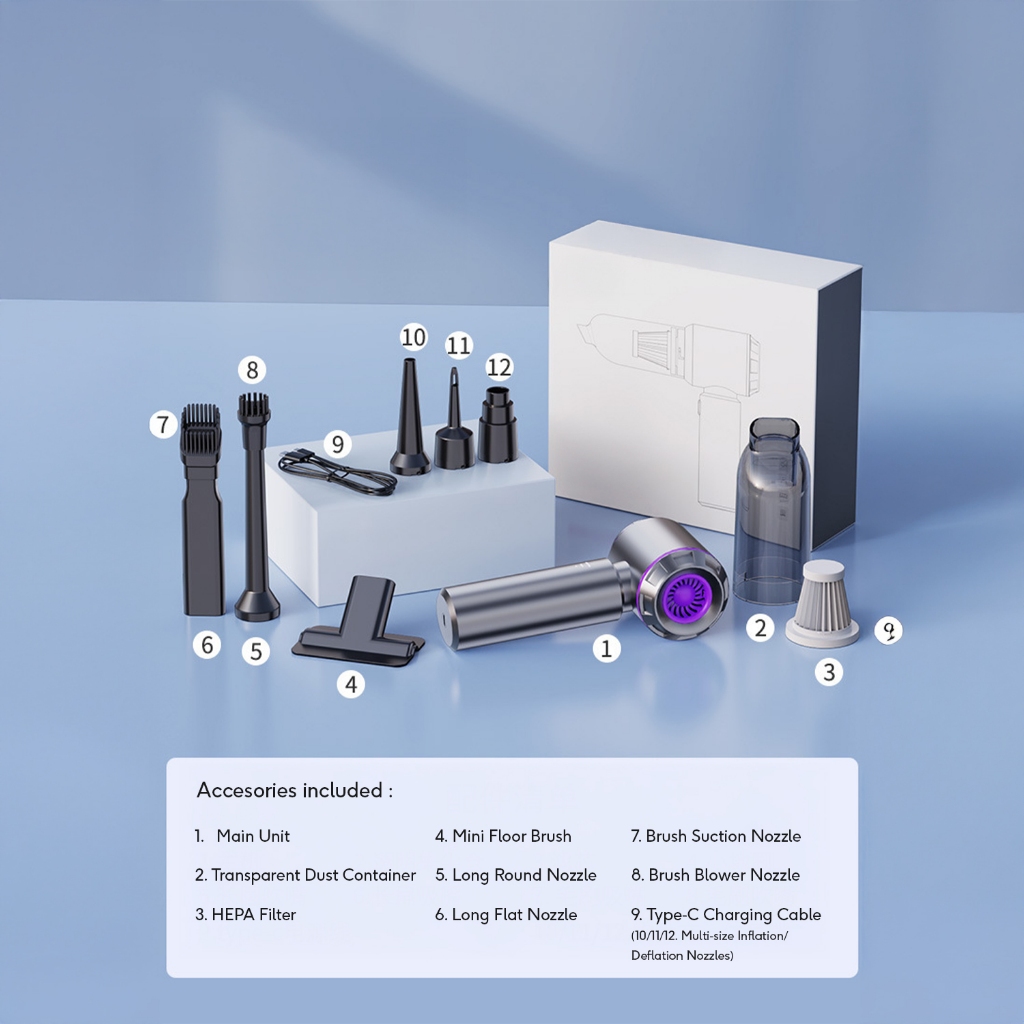 10
11
12
8
7
9
6
5
4
1
2
3
9

Accesories included :

1. Main Unit
2. Transparent Dust Container
3. HEPA Filter

4. Mini Floor Brush
5. Long Round Nozzle
6. Long Flat Nozzle

7. Brush Suction Nozzle
8. Brush Blower Nozzle
9. Type-C Charging Cable
(10/11/12. Multi-size Inflation/ Deflation Nozzles)