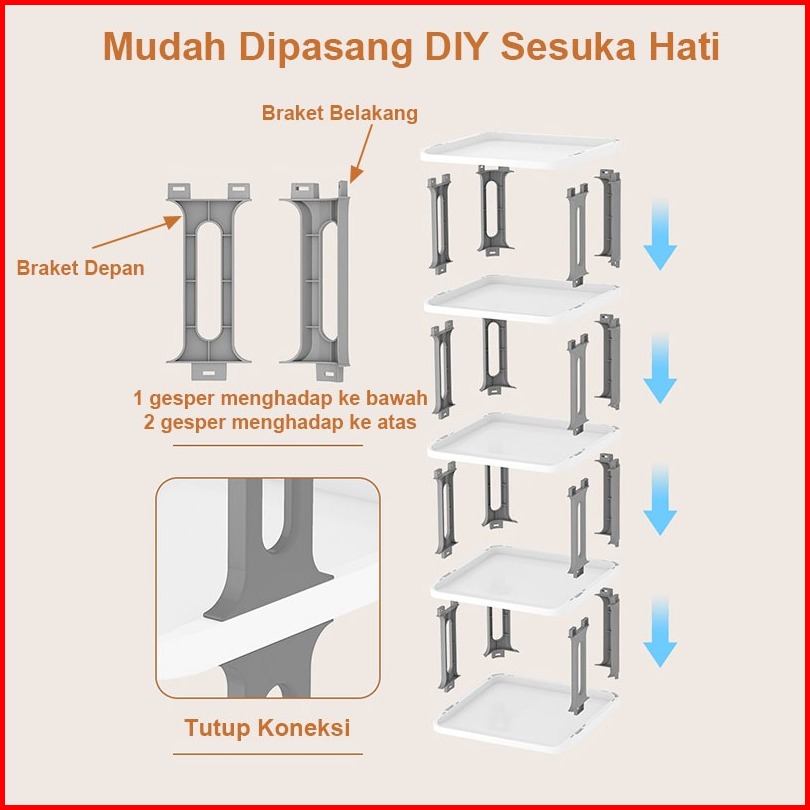 Mudah Dipasang DIY Sesuka Hati

Braket Belakang

Braket Depan

1 gesper menghadap ke bawah
2 gesper menghadap ke atas

Tutup Koneksi