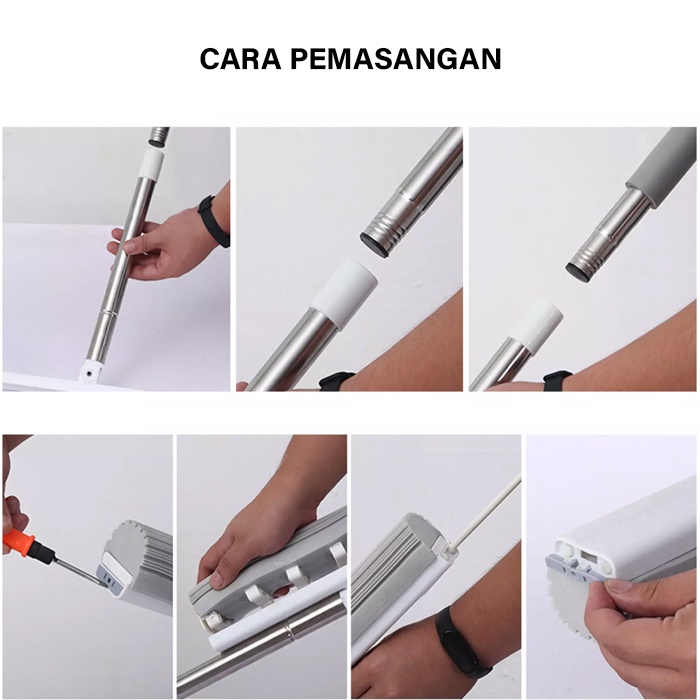 CARA PEMASANGAN