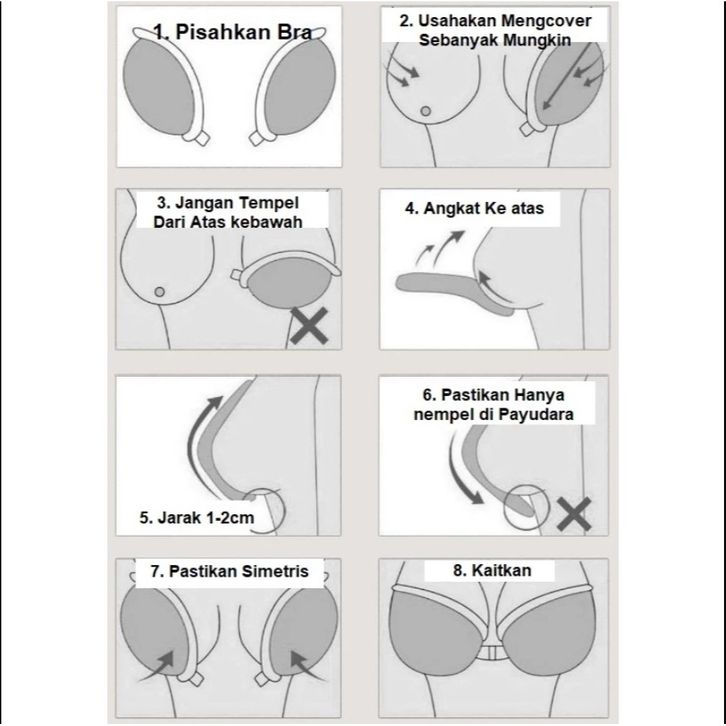 1. Pisahkan Bra

2. Usahakan Mengcover Sebanyak Mungkin

3. Jangan Tempel Dari Atas kebawah

4. Angkat Ke atas

5. Jarak 1-2cm

6. Pastikan Hanya nempel di Payudara

7. Pastikan Simetris

8. Kaitkan