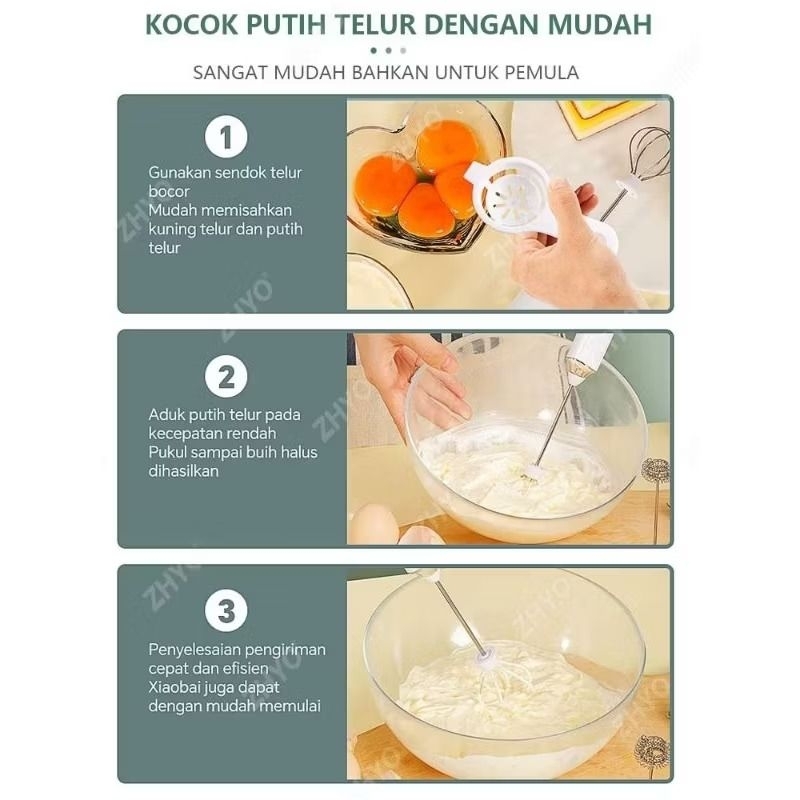 KOCOK PUTIH TELUR DENGAN MUDAH

SANGAT MUDAH BAHKAN UNTUK PEMULA

1

Gunakan sendok telur bocor
Mudah memisahkan kuning telur dan putih telur

2

Aduk putih telur pada kecepatan rendah
Pukul sampai buih halus dihasilkan

3

Penyelesaian pengiriman cepat dan efisien
Xiaobai juga dapat dengan mudah memulai

ZHYO