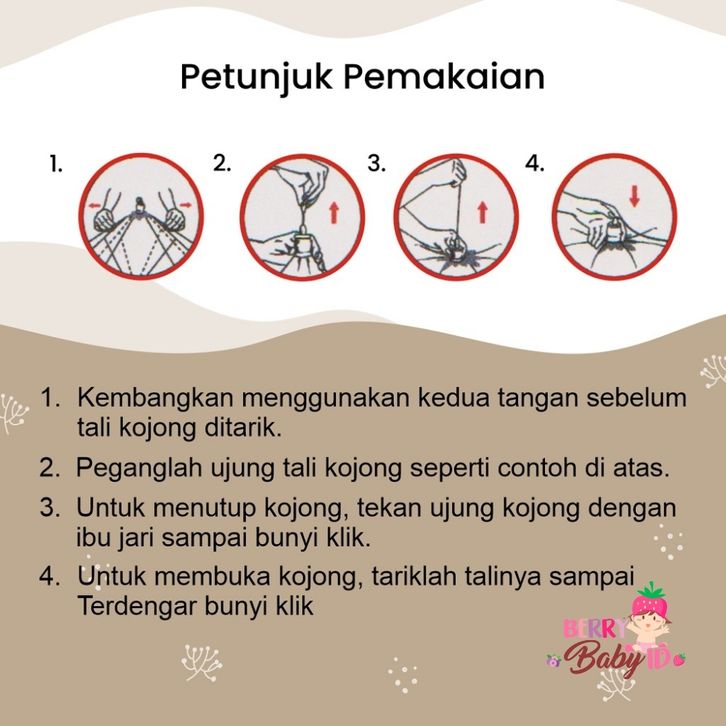 Petunjuk Pemakaian

1.

2.

3.

4.

1. Kembangkan menggunakan kedua tangan sebelum tali kojong ditarik.

2. Peganglah ujung tali kojong seperti contoh di atas.

3. Untuk menutup kojong, tekan ujung kojong dengan ibu jari sampai bunyi klik.

4. Untuk membuka kojong, tariklah talinya sampai Terdengar bunyi klik

BERRY Baby ID