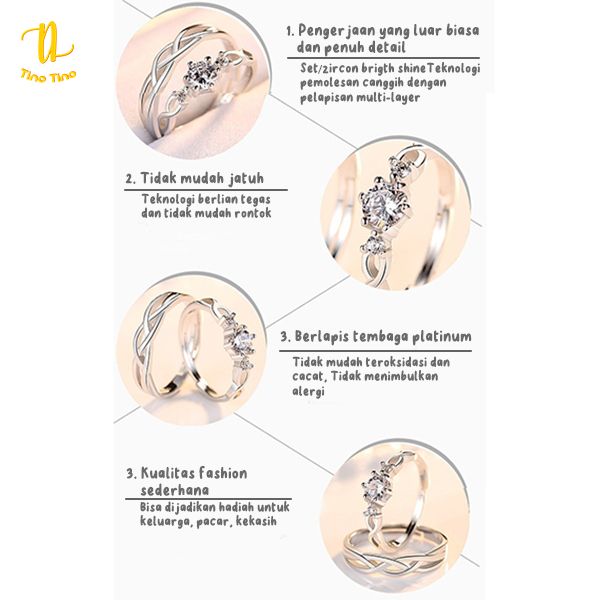 Tino Tino

1. Pengerjaan yang luar biasa dan penuh detail

Set/zircon brigth shineTeknologi pemolesan canggih dengan pelapisan multi-layer

2. Tidak mudah jatuh

Teknologi berlian tegas dan tidak mudah rontok

3. Berlapis tembaga platinum

Tidak mudah teroksidasi dan cacat, Tidak menimbulkan alergi

3. Kualitas fashion sederhana

Bisa dijadikan hadiah untuk keluarga, pacar, kekasih