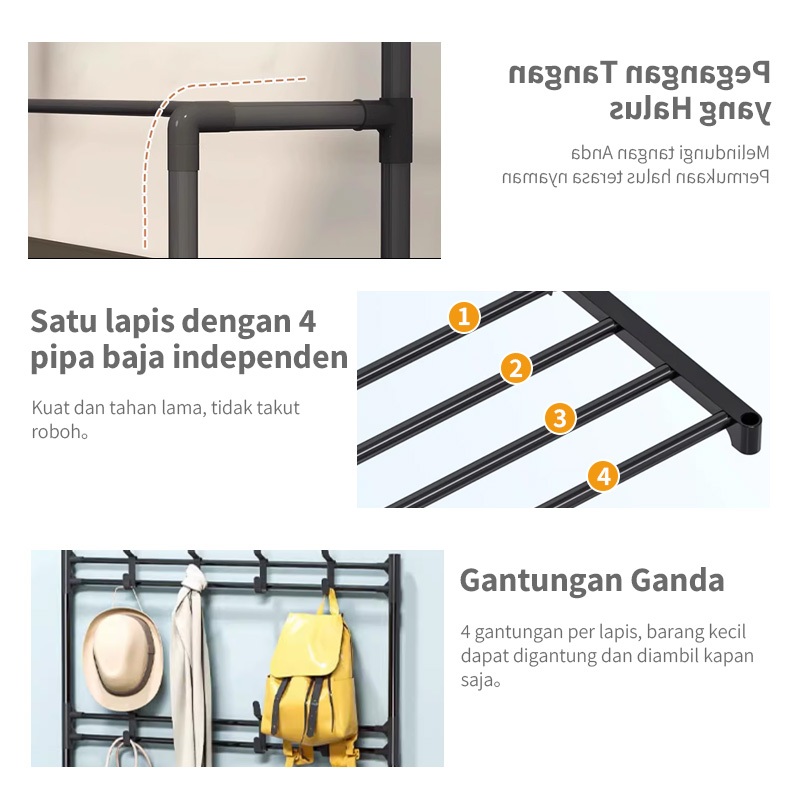 Pegangan Tangan yang Halus

Melindungi tangan Anda
Permukaan halus terasa nyaman

Satu lapis dengan 4 pipa baja independen

Kuat dan tahan lama, tidak takut roboh。

1
2
3
4

Gantungan Ganda

4 gantungan per lapis, barang kecil dapat digantung dan diambil kapan saja。