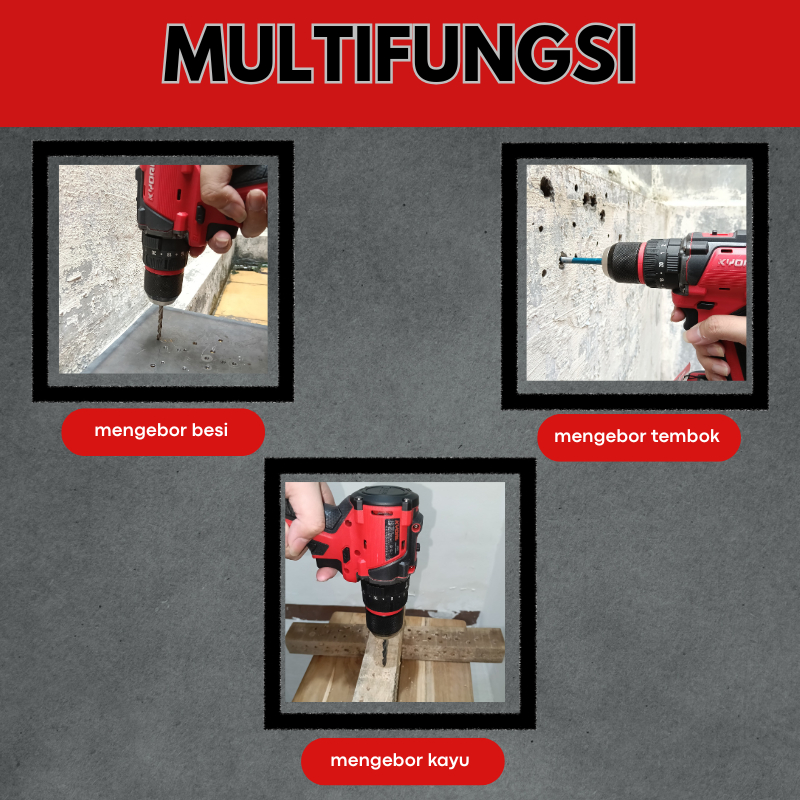 MULTIFUNGSI

mengebor besi

mengebor tembok

mengebor kayu