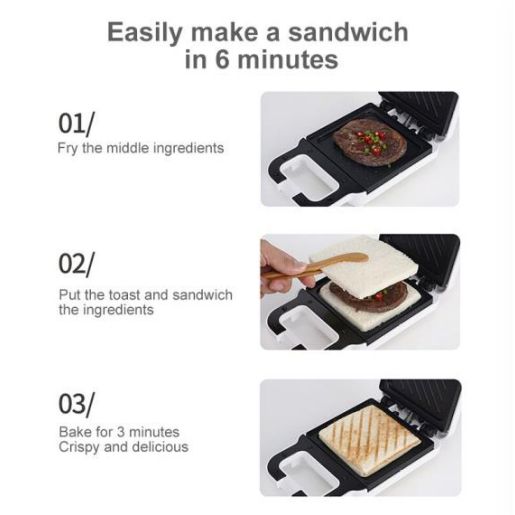 Easily make a sandwich in 6 minutes

01/
Fry the middle ingredients

02/
Put the toast and sandwich the ingredients

03/
Bake for 3 minutes
Crispy and delicious