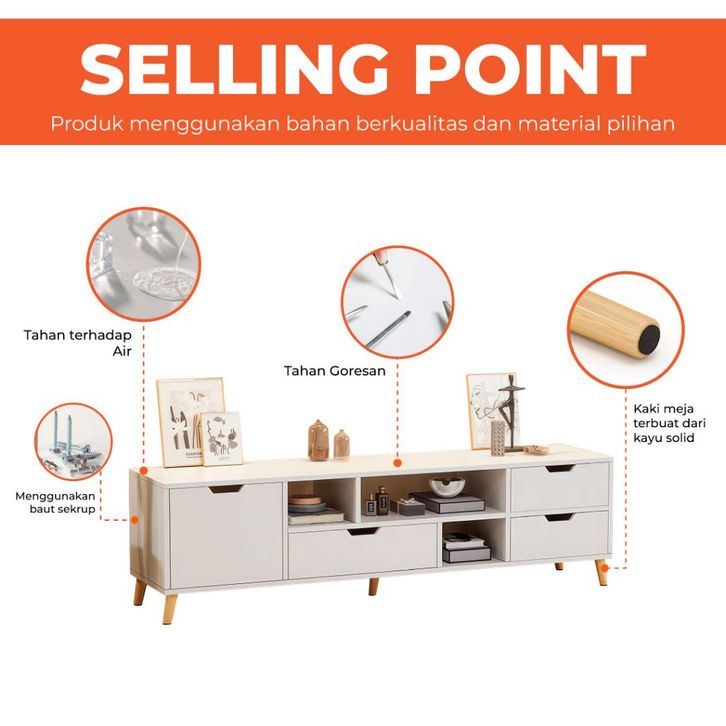 SELLING POINT

Produk menggunakan bahan berkualitas dan material pilihan

Tahan terhadap Air

Tahan Goresan

Kaki meja terbuat dari kayu solid

Menggunakan baut sekrup