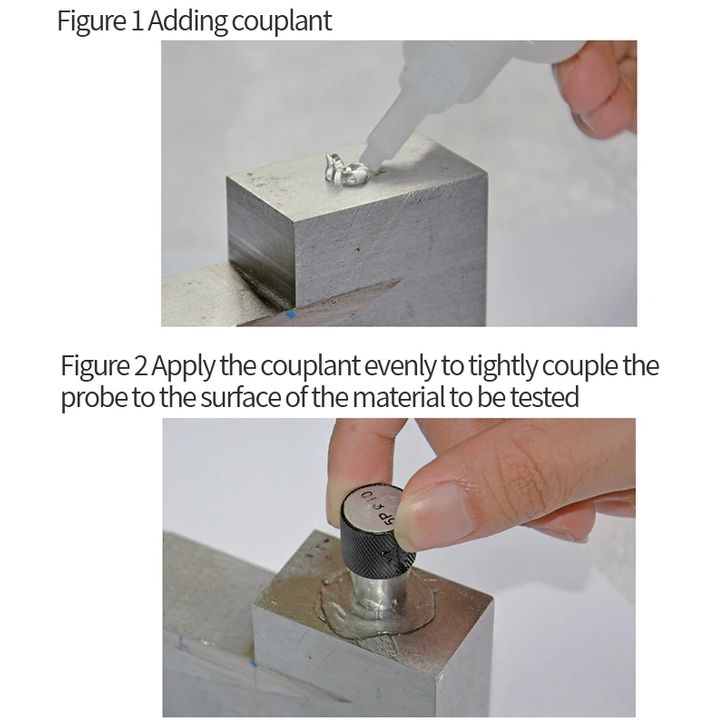 Figure 1 Adding couplant

Figure 2 Apply the couplant evenly to tightly couple the probe to the surface of the material to be tested

5P Φ10