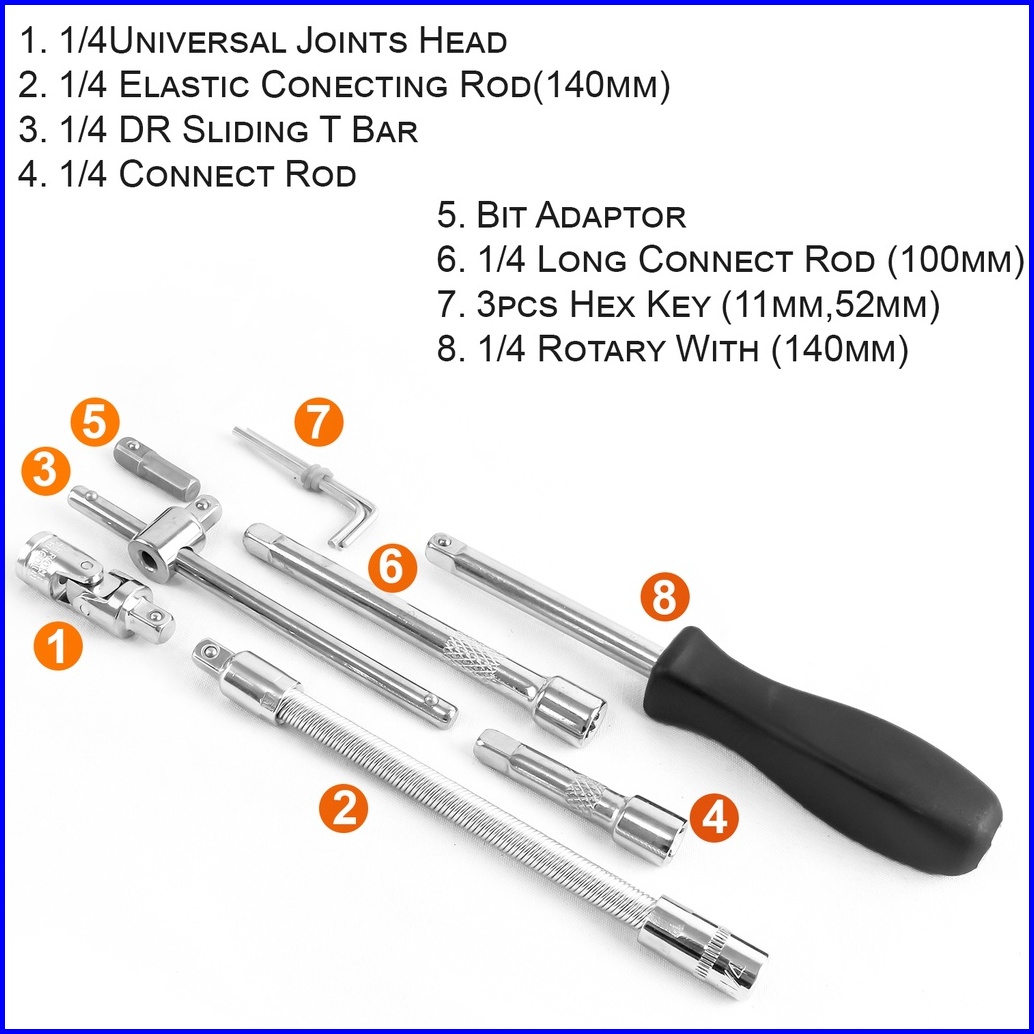 1. 1/4Universal Joints Head
2. 1/4 Elastic Conecting Rod(140mm)
3. 1/4 DR Sliding T Bar
4. 1/4 Connect Rod

5. Bit Adaptor
6. 1/4 Long Connect Rod (100mm)
7. 3pcs Hex Key (11mm,52mm)
8. 1/4 Rotary With (140mm)

5
7
3
6
8
1
2
4