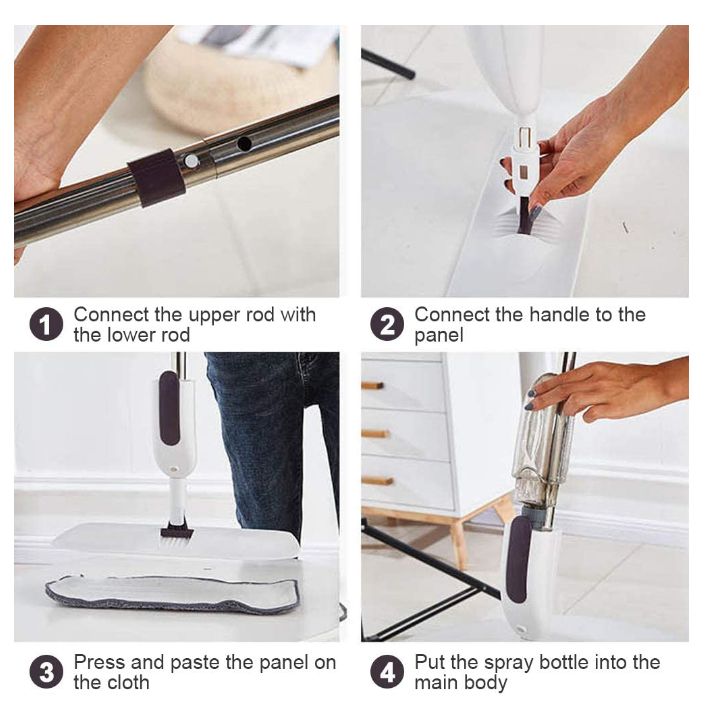 1 Connect the upper rod with the lower rod

2 Connect the handle to the panel

3 Press and paste the panel on the cloth

4 Put the spray bottle into the main body