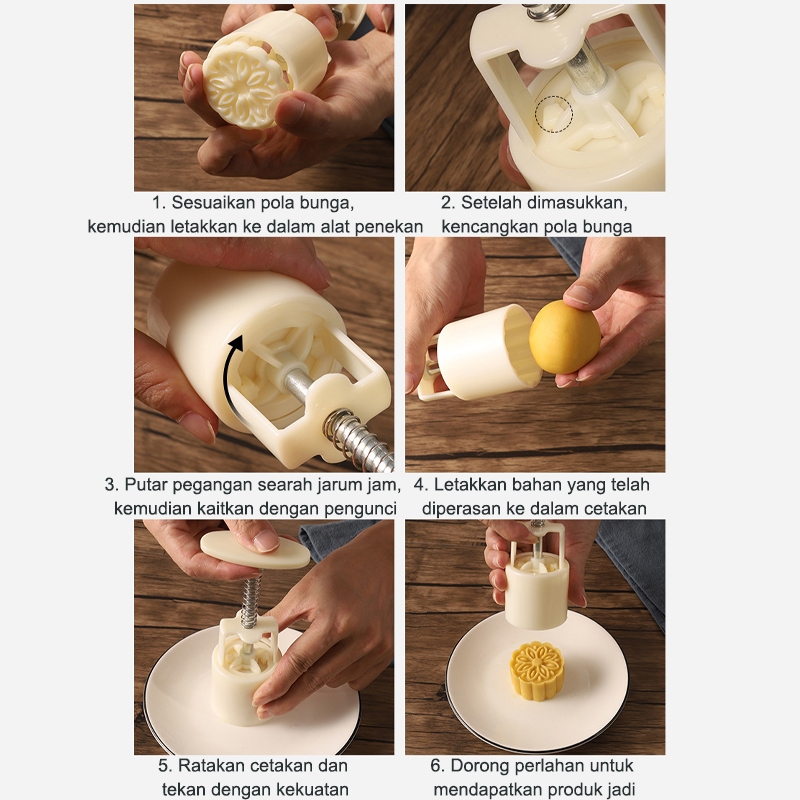 1. Sesuaikan pola bunga, kemudian letakkan ke dalam alat penekan

2. Setelah dimasukkan, kencangkan pola bunga

3. Putar pegangan searah jarum jam, kemudian kaitkan dengan pengunci

4. Letakkan bahan yang telah diperasan ke dalam cetakan

5. Ratakan cetakan dan tekan dengan kekuatan

6. Dorong perlahan untuk mendapatkan produk jadi