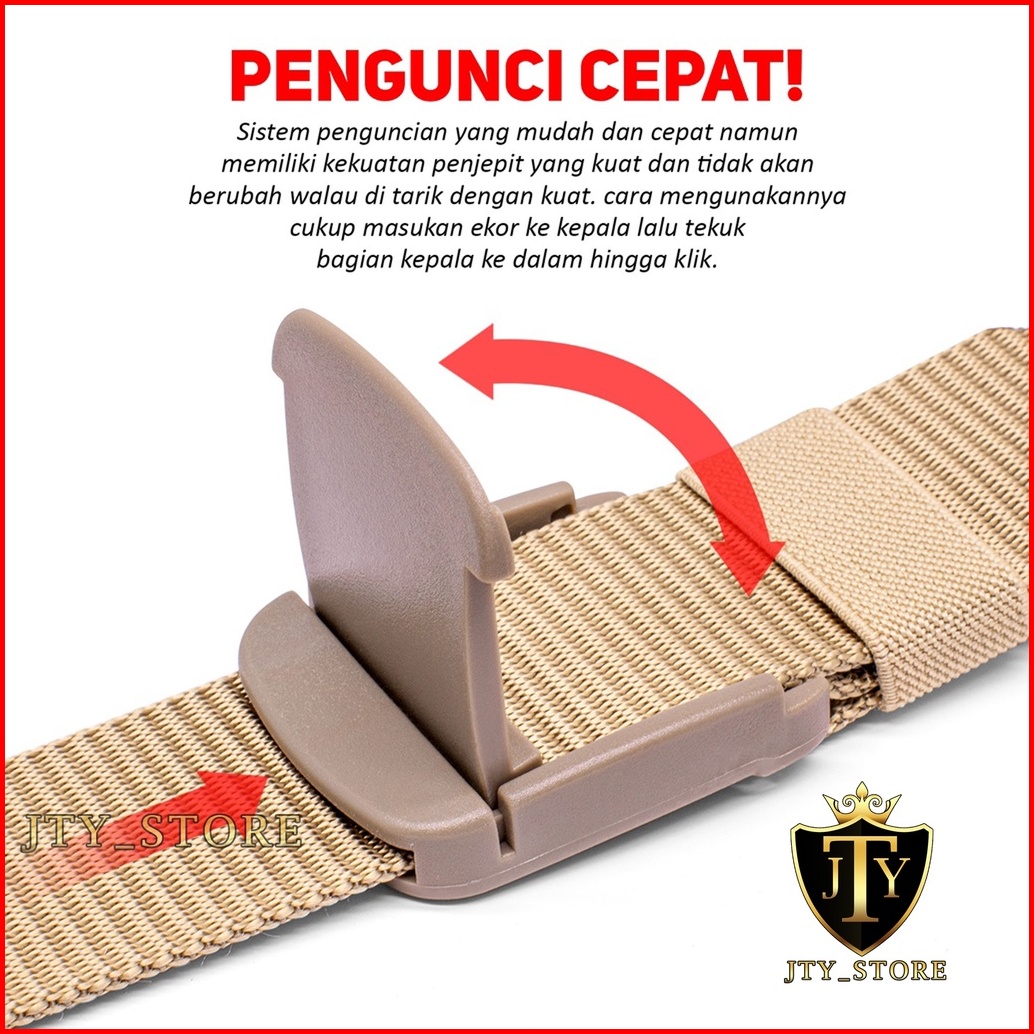 PENGUNCI CEPAT!

Sistem penguncian yang mudah dan cepat namun memiliki kekuatan penjepit yang kuat dan tidak akan berubah walau di tarik dengan kuat. cara mengunakannya cukup masukan ekor ke kepala lalu tekuk bagian kepala ke dalam hingga klik.

JTY_STORE

JTY

JTY_STORE