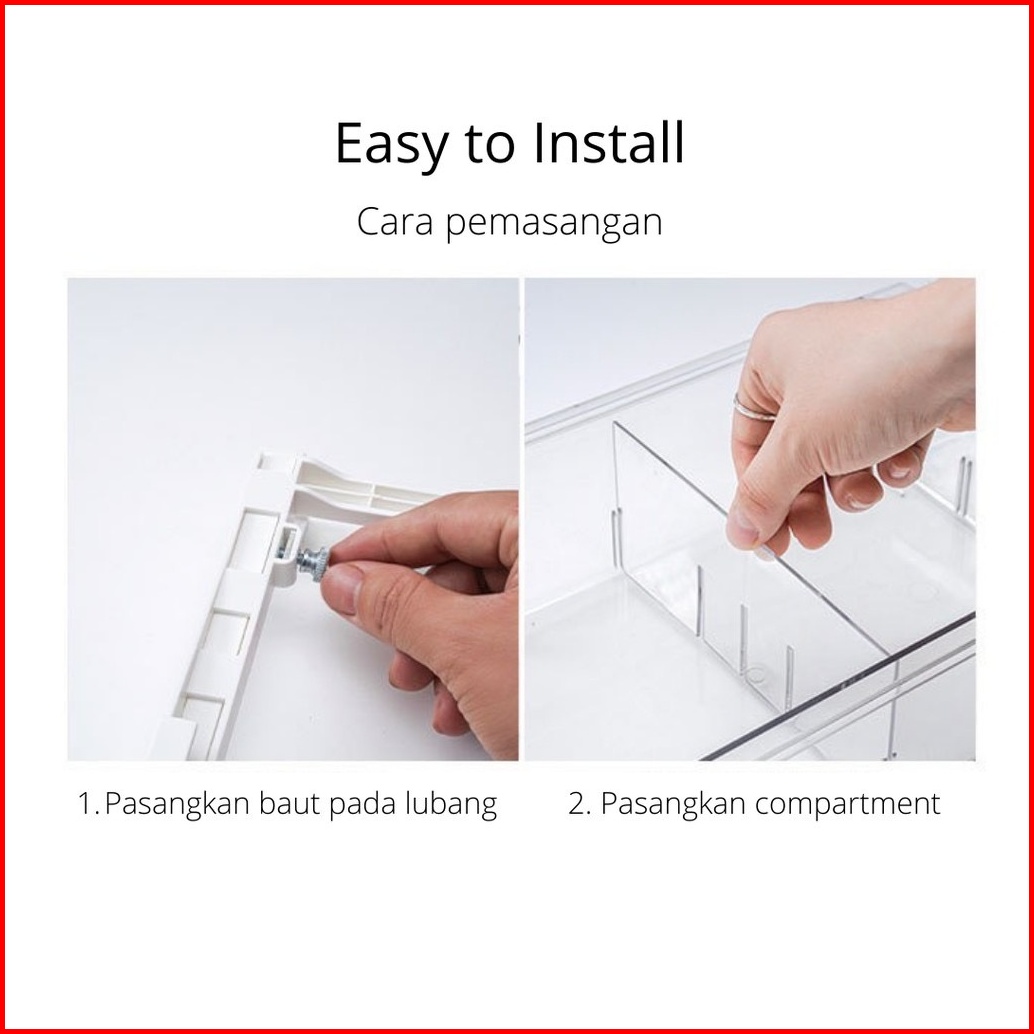 Easy to Install

Cara pemasangan

1. Pasangkan baut pada lubang

2. Pasangkan compartment