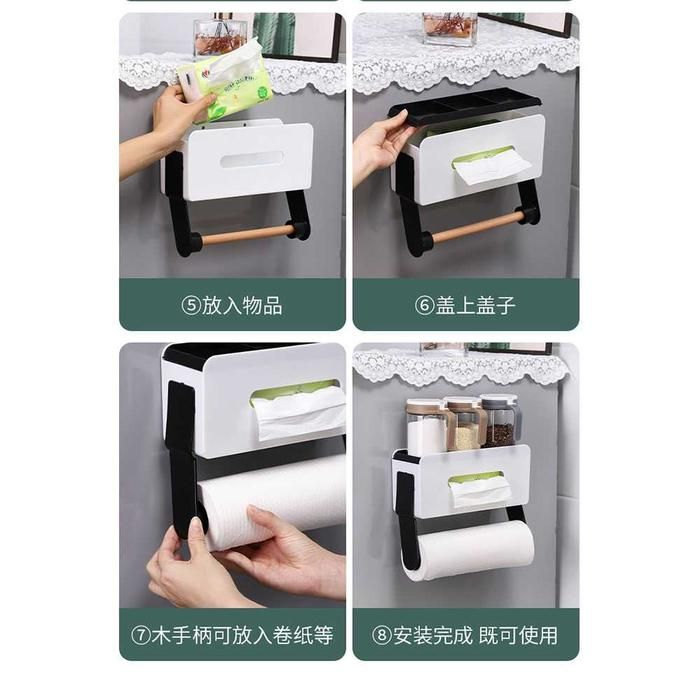 ⑤放入物品

⑥盖上盖子

⑦木手柄可放入卷纸等

⑧安装完成 既可使用