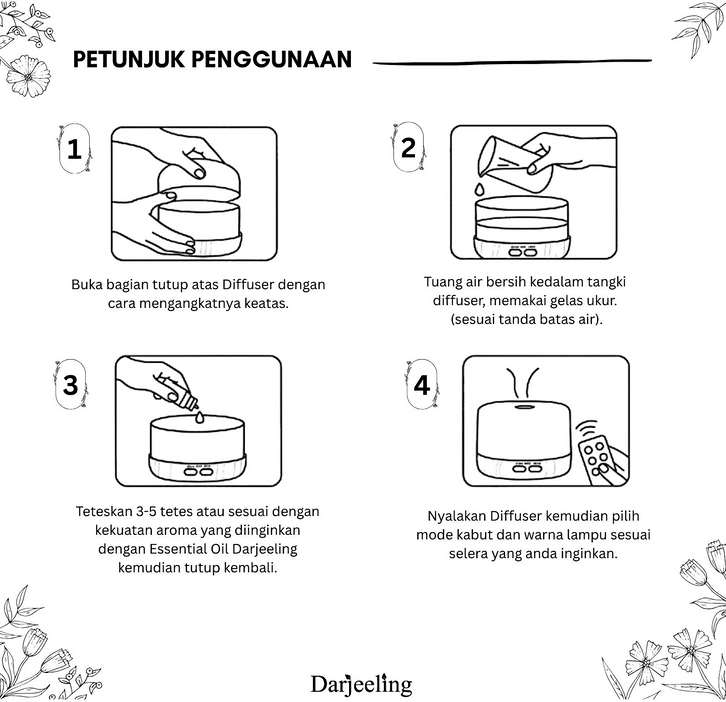 PETUNJUK PENGGUNAAN

1

Buka bagian tutup atas Diffuser dengan cara mengangkatnya keatas.

2

Tuang air bersih kedalam tangki diffuser, memakai gelas ukur. (sesuai tanda batas air).

3

Teteskan 3-5 tetes atau sesuai dengan kekuatan aroma yang diinginkan dengan Essential Oil Darjeeling kemudian tutup kembali.

4

Nyalakan Diffuser kemudian pilih mode kabut dan warna lampu sesuai selera yang anda inginkan.

Darjeeling