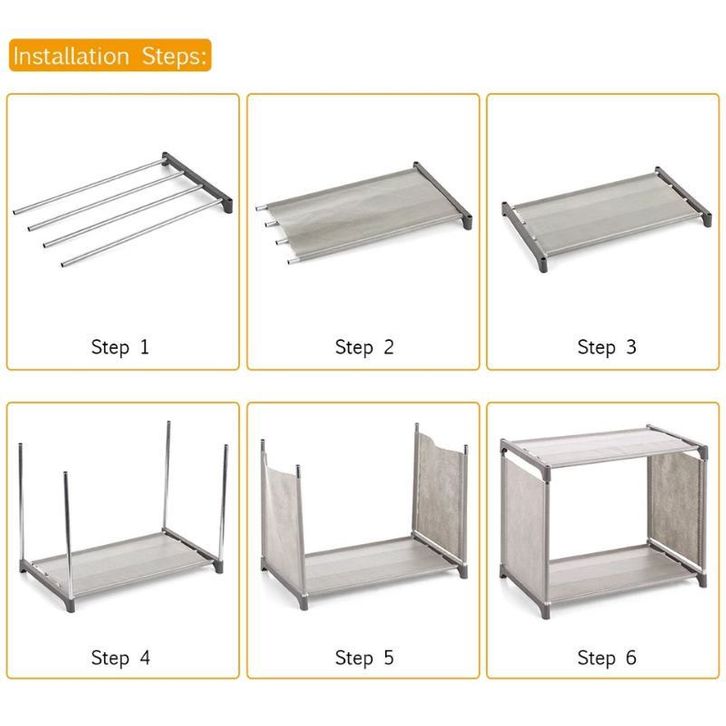 Installation Steps:

Step 1

Step 2

Step 3

Step 4

Step 5

Step 6