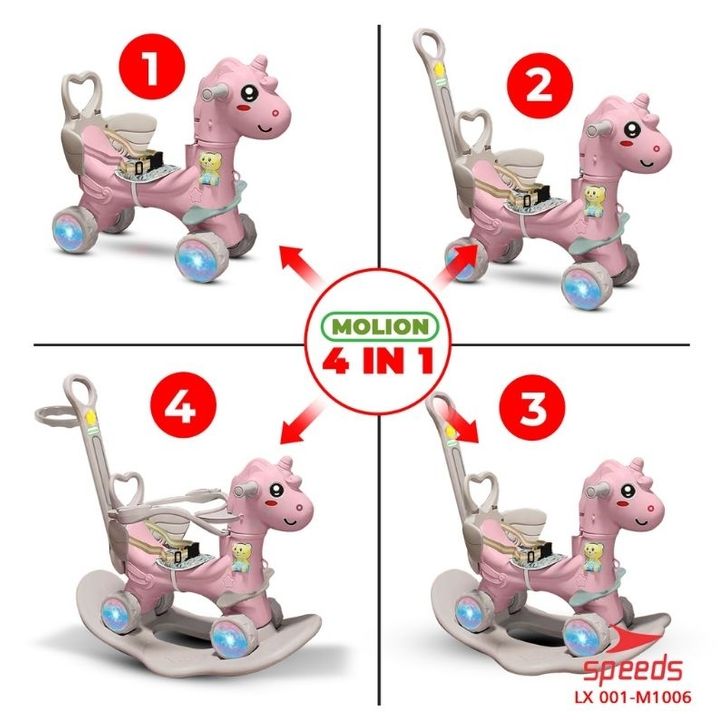 1

2

MOLION
4 IN 1

4

3

speeds
LX 001-M1006