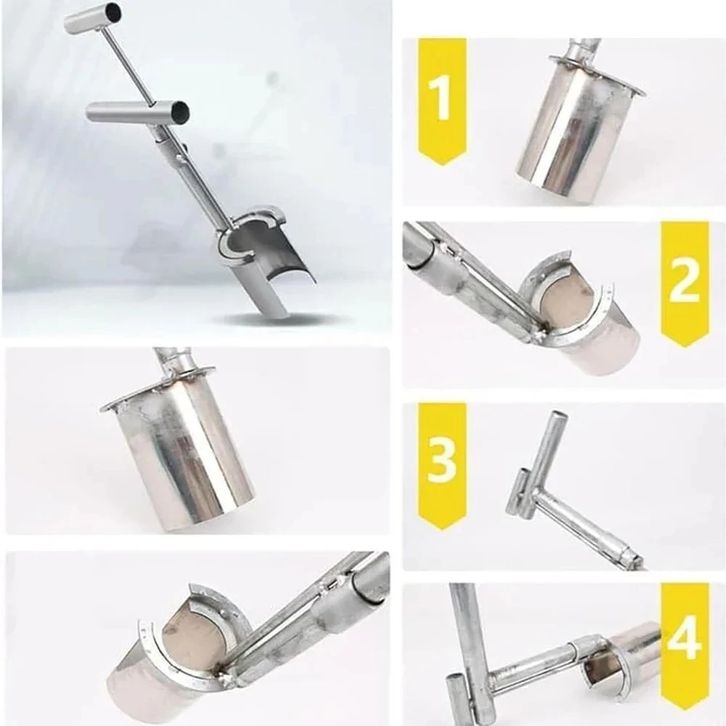 1

2

3

4