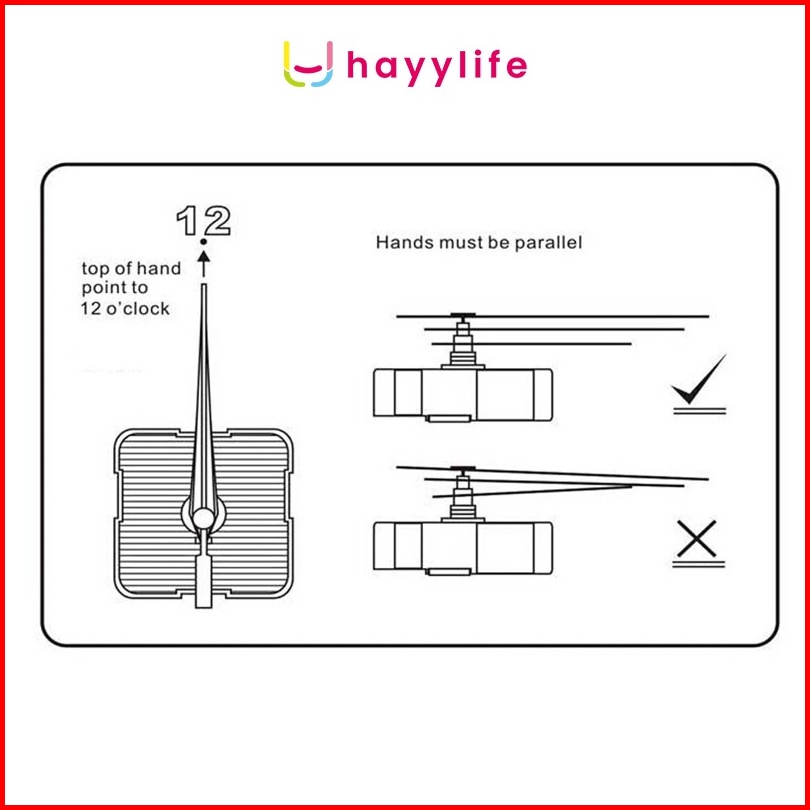 hayylife

12

top of hand point to 12 o'clock

Hands must be parallel