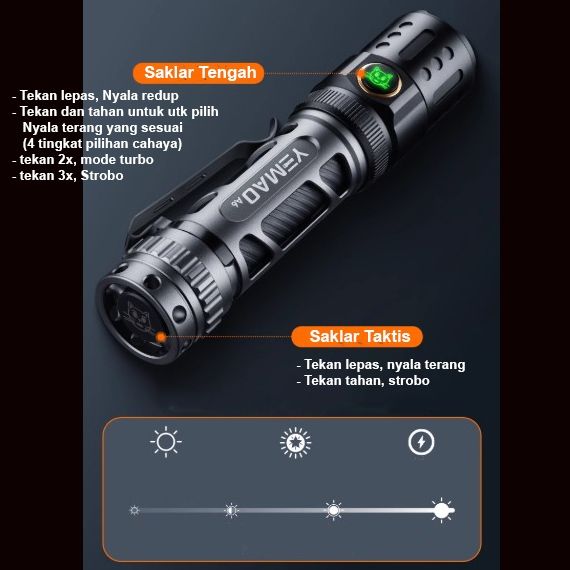 Saklar Tengah

- Tekan lepas, Nyala redup
- Tekan dan tahan untuk utk pilih Nyala terang yang sesuai (4 tingkat pilihan cahaya)
- tekan 2x, mode turbo
- tekan 3x, Strobo

YEMAO A6

Saklar Taktis

- Tekan lepas, nyala terang
- Tekan tahan, strobo