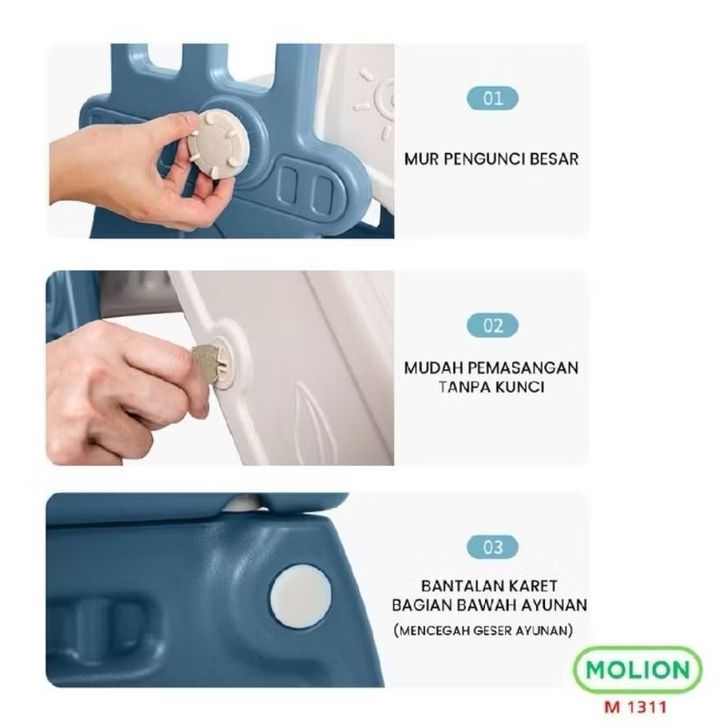 01

MUR PENGUNCI BESAR

02

MUDAH PEMASANGAN TANPA KUNCI

03

BANTALAN KARET BAGIAN BAWAH AYUNAN

(MENCEGAH GESER AYUNAN)

MOLION

M 1311