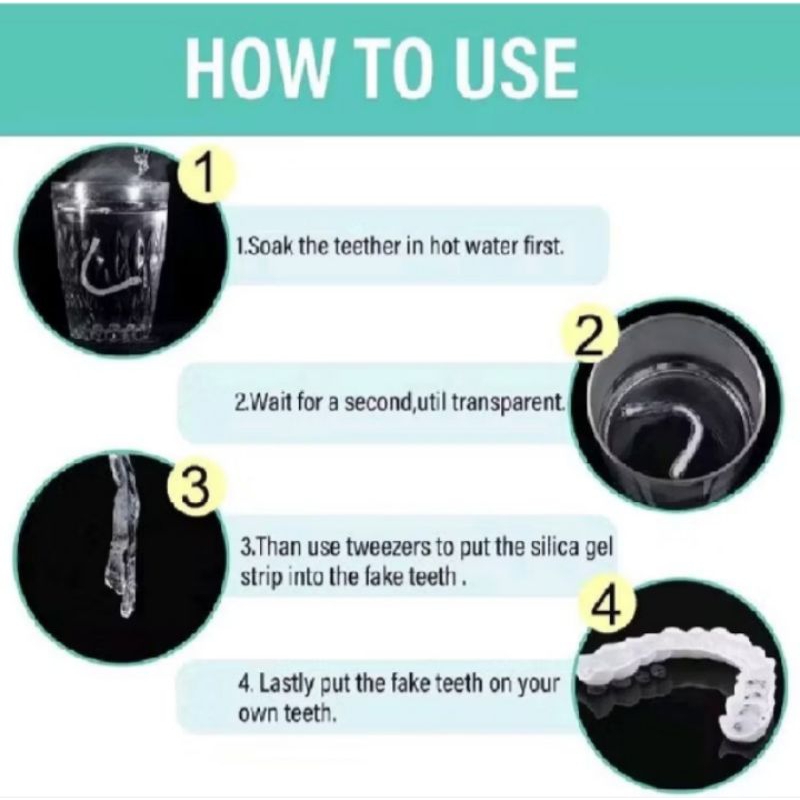 HOW TO USE

1

1.Soak the teether in hot water first.

2

2.Wait for a second,util transparent.

3

3.Than use tweezers to put the silica gel strip into the fake teeth .

4

4. Lastly put the fake teeth on your own teeth.