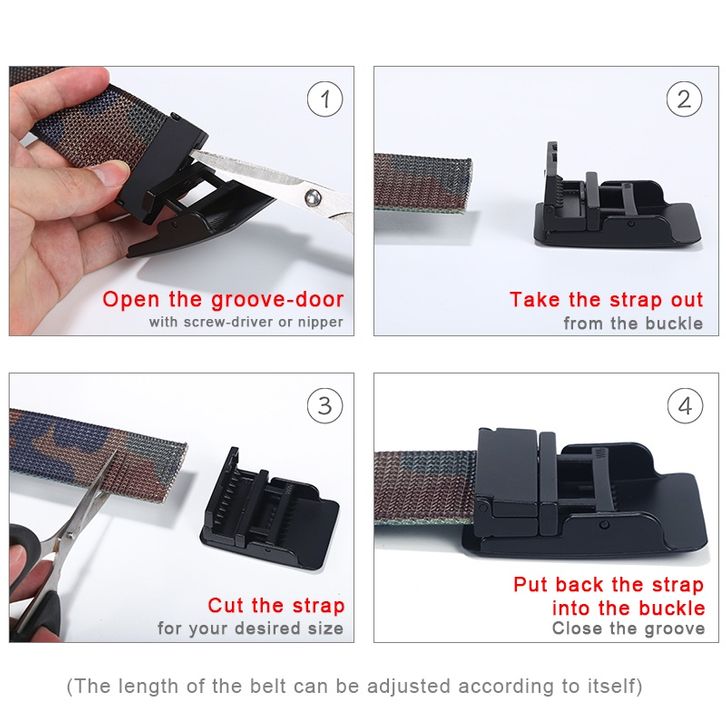 1

Open the groove-door
with screw-driver or nipper

2

Take the strap out
from the buckle

3

Cut the strap
for your desired size

4

Put back the strap
into the buckle
Close the groove

(The length of the belt can be adjusted according to itself)