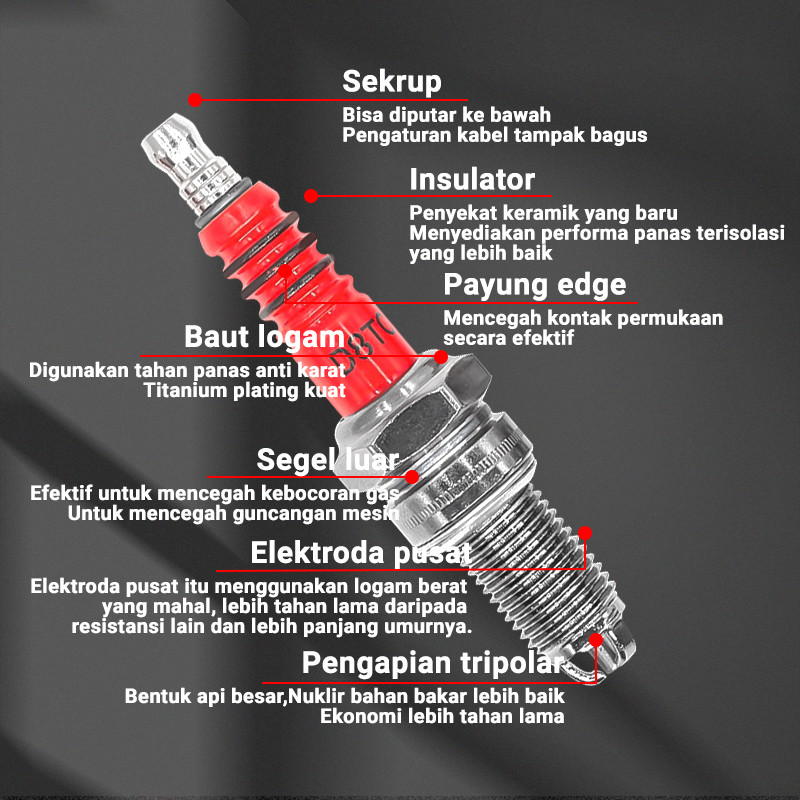 Sekrup
Bisa diputar ke bawah
Pengaturan kabel tampak bagus

Insulator
Penyekat keramik yang baru
Menyediakan performa panas terisolasi yang lebih baik

Payung edge
Mencegah kontak permukaan secara efektif

Baut logam
Digunakan tahan panas anti karat
Titanium plating kuat

D8TC

Segel luar
Efektif untuk mencegah kebocoran gas
Untuk mencegah guncangan mesin

Elektroda pusat
Elektroda pusat itu menggunakan logam berat yang mahal, lebih tahan lama daripada resistansi lain dan lebih panjang umurnya.

Pengapian tripolar
Bentuk api besar,Nuklir bahan bakar lebih baik
Ekonomi lebih tahan lama