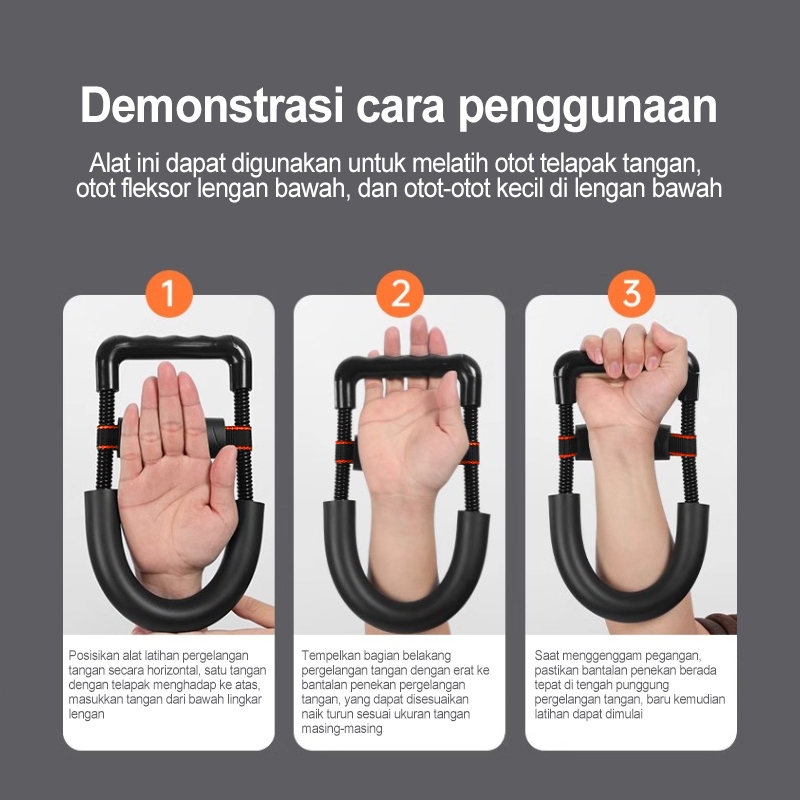 Demonstrasi cara penggunaan

Alat ini dapat digunakan untuk melatih otot telapak tangan, otot fleksor lengan bawah, dan otot-otot kecil di lengan bawah

1

Posisikan alat latihan pergelangan tangan secara horizontal, satu tangan dengan telapak menghadap ke atas, masukkan tangan dari bawah lingkar lengan

2

Tempelkan bagian belakang pergelangan tangan dengan erat ke bantalan penekan pergelangan tangan, yang dapat disesuaikan naik turun sesuai ukuran tangan masing-masing

3

Saat menggenggam pegangan, pastikan bantalan penekan berada tepat di tengah punggung pergelangan tangan, baru kemudian latihan dapat dimulai