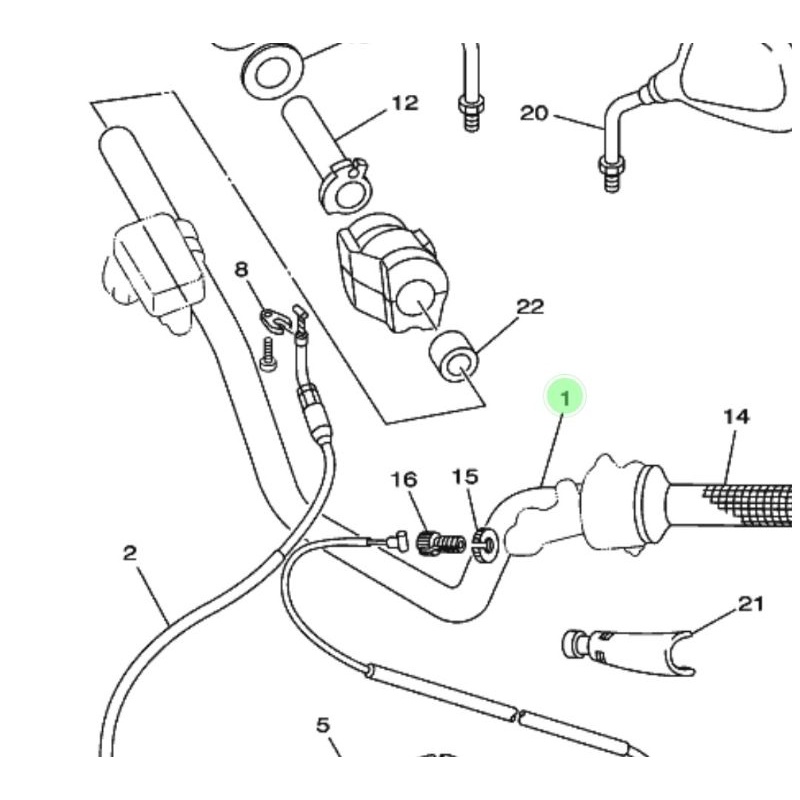 12
20
8
22
1
14
16
15
2
21
5