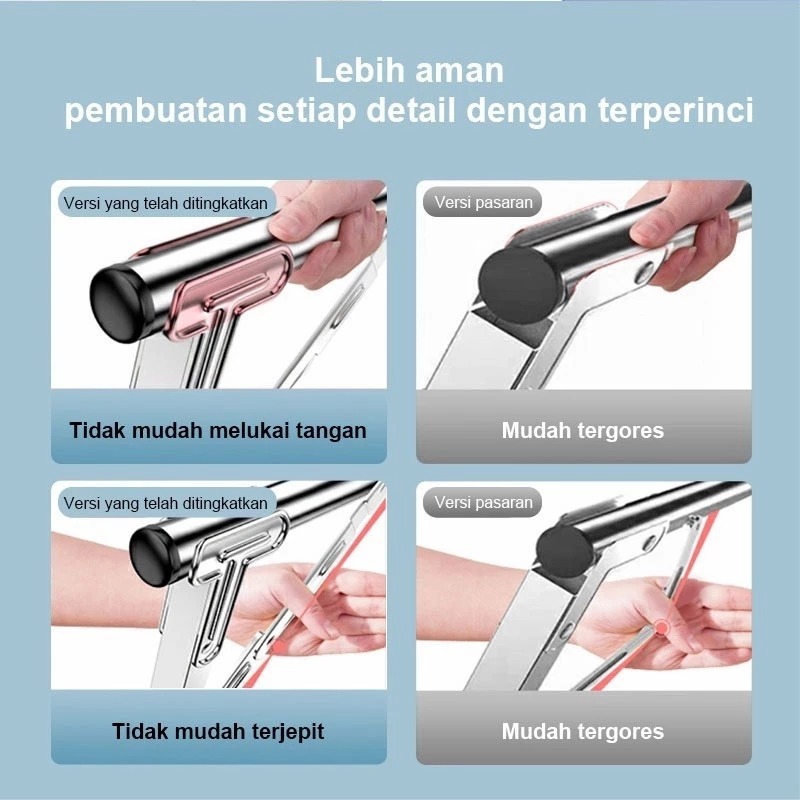 Lebih aman
pembuatan setiap detail dengan terperinci

Versi yang telah ditingkatkan

Tidak mudah melukai tangan

Versi pasaran

Mudah tergores

Versi yang telah ditingkatkan

Tidak mudah terjepit

Versi pasaran

Mudah tergores