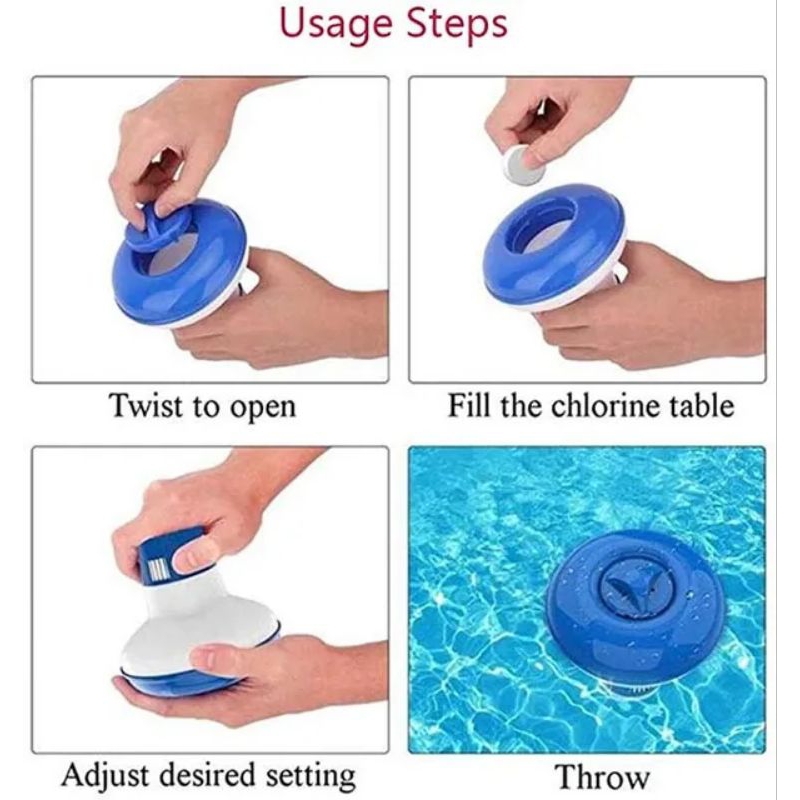 Usage Steps

Twist to open

Fill the chlorine table

Adjust desired setting

Throw