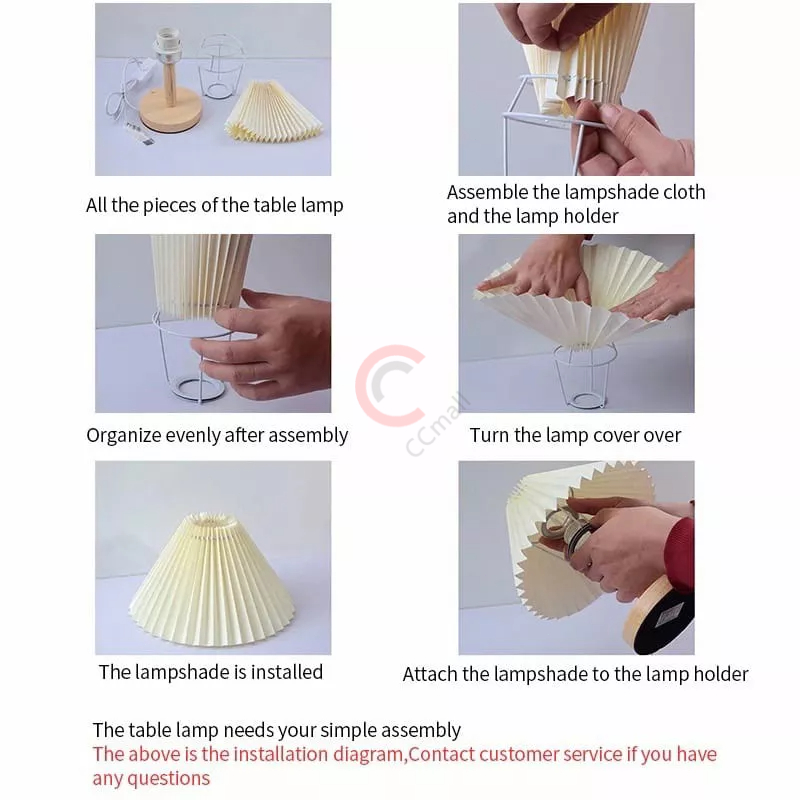 All the pieces of the table lamp

Assemble the lampshade cloth and the lamp holder

Organize evenly after assembly

Turn the lamp cover over

CCmall

The lampshade is installed

Attach the lampshade to the lamp holder

The table lamp needs your simple assembly
The above is the installation diagram,Contact customer service if you have any questions