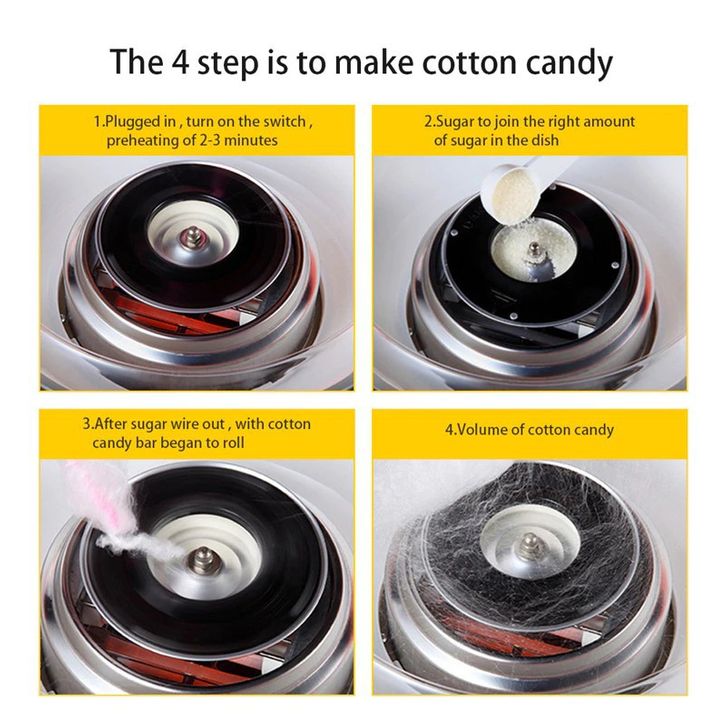 The 4 step is to make cotton candy

1.Plugged in , turn on the switch , preheating of 2-3 minutes

2.Sugar to join the right amount of sugar in the dish

3.After sugar wire out , with cotton candy bar began to roll

4.Volume of cotton candy