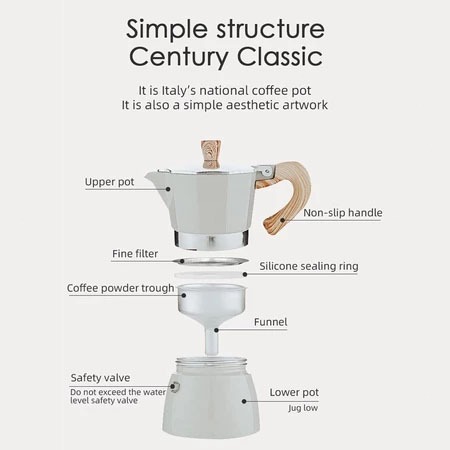 Simple structure
Century Classic

It is Italy's national coffee pot
It is also a simple aesthetic artwork

Upper pot

Non-slip handle

Fine filter

Silicone sealing ring

Coffee powder trough

Funnel

Safety valve
Do not exceed the water level safety valve

Lower pot
Jug low