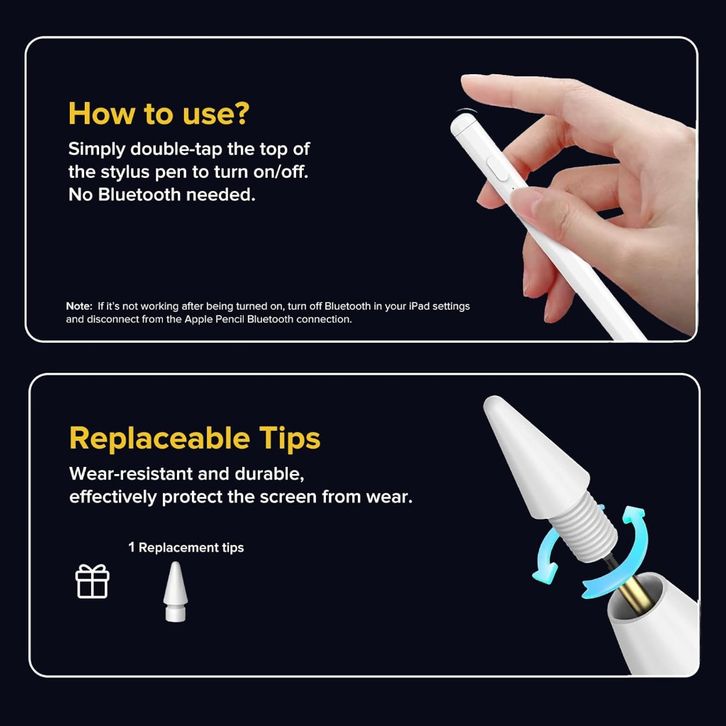 How to use?

Simply double-tap the top of the stylus pen to turn on/off. No Bluetooth needed.

Note: If it's not working after being turned on, turn off Bluetooth in your iPad settings and disconnect from the Apple Pencil Bluetooth connection.

Replaceable Tips

Wear-resistant and durable, effectively protect the screen from wear.

1 Replacement tips