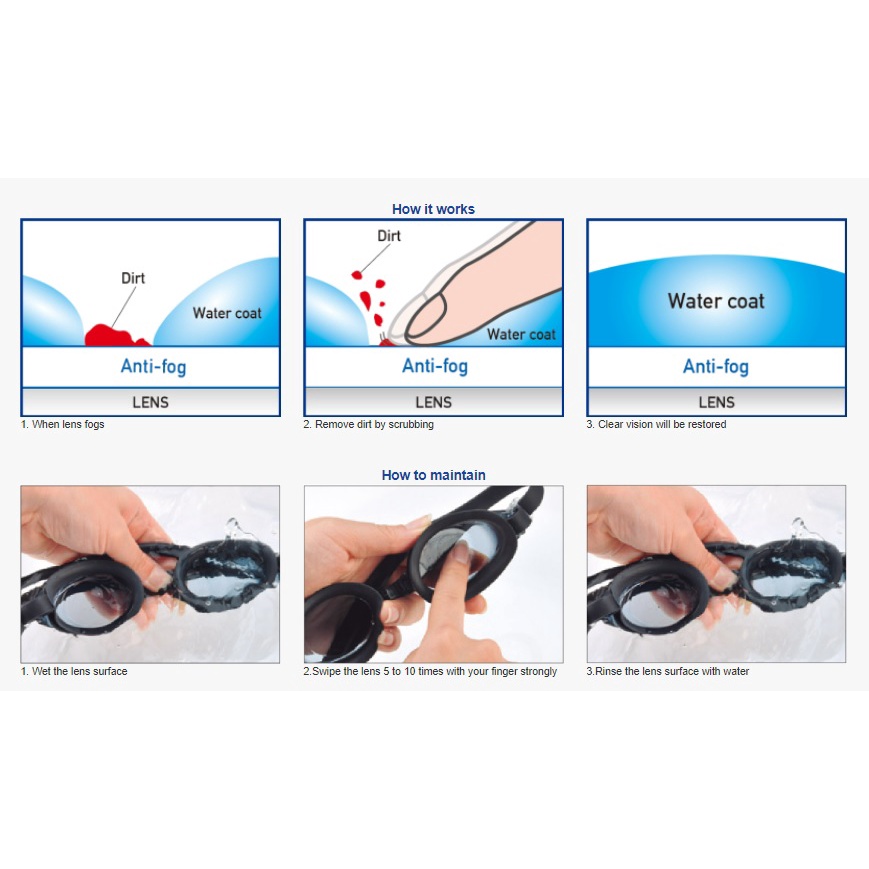 How it works

Dirt
Water coat
Anti-fog
LENS
1. When lens fogs

Dirt
Water coat
Anti-fog
LENS
2. Remove dirt by scrubbing

Water coat
Anti-fog
LENS
3. Clear vision will be restored

How to maintain

1. Wet the lens surface

2.Swipe the lens 5 to 10 times with your finger strongly

3.Rinse the lens surface with water