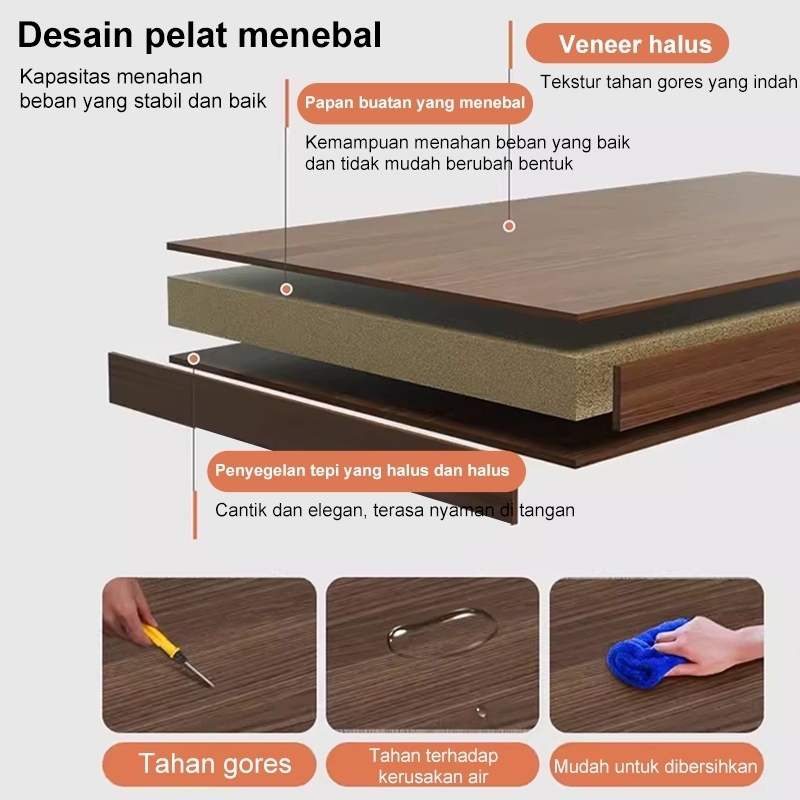 Desain pelat menebal

Kapasitas menahan beban yang stabil dan baik

Veneer halus

Tekstur tahan gores yang indah

Papan buatan yang menebal

Kemampuan menahan beban yang baik dan tidak mudah berubah bentuk

Penyegelan tepi yang halus dan halus

Cantik dan elegan, terasa nyaman di tangan

Tahan gores

Tahan terhadap kerusakan air

Mudah untuk dibersihkan