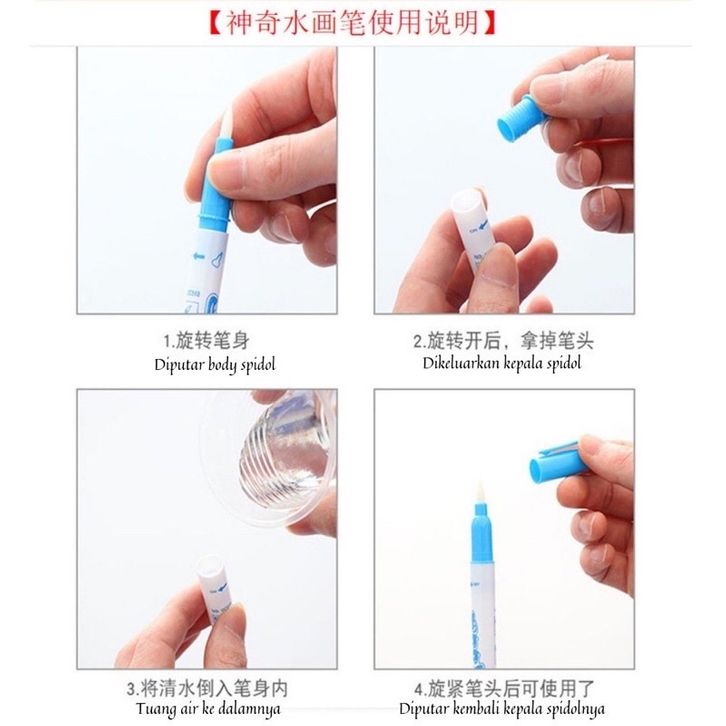 【神奇水画笔使用说明】

1.旋转笔身
Diputar body spidol

2.旋转开后，拿掉笔头
Dikeluarkan kepala spidol

3.将清水倒入笔身内
Tuang air ke dalamnya

4.旋紧笔头后可使用了
Diputar kembali kepala spidolnya