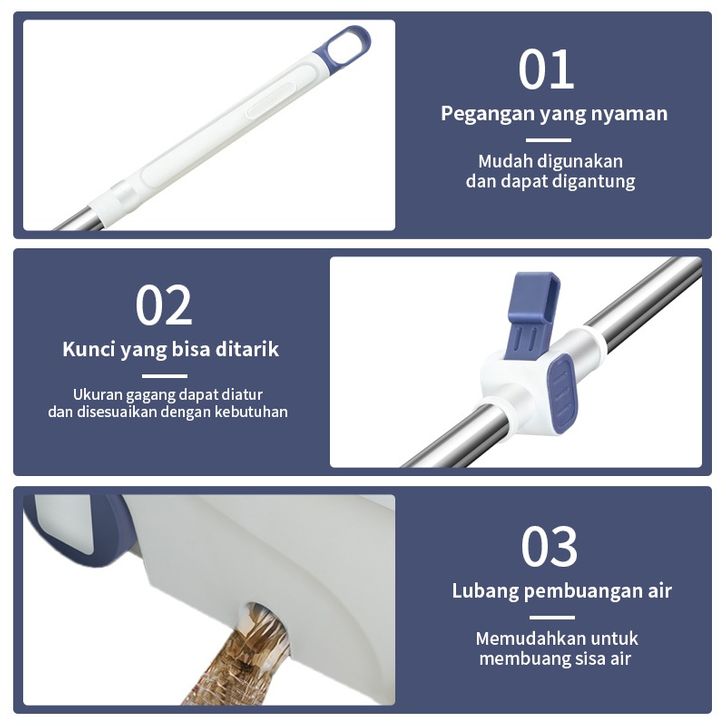 01

Pegangan yang nyaman

Mudah digunakan dan dapat digantung

02

Kunci yang bisa ditarik

Ukuran gagang dapat diatur dan disesuaikan dengan kebutuhan

03

Lubang pembuangan air

Memudahkan untuk membuang sisa air