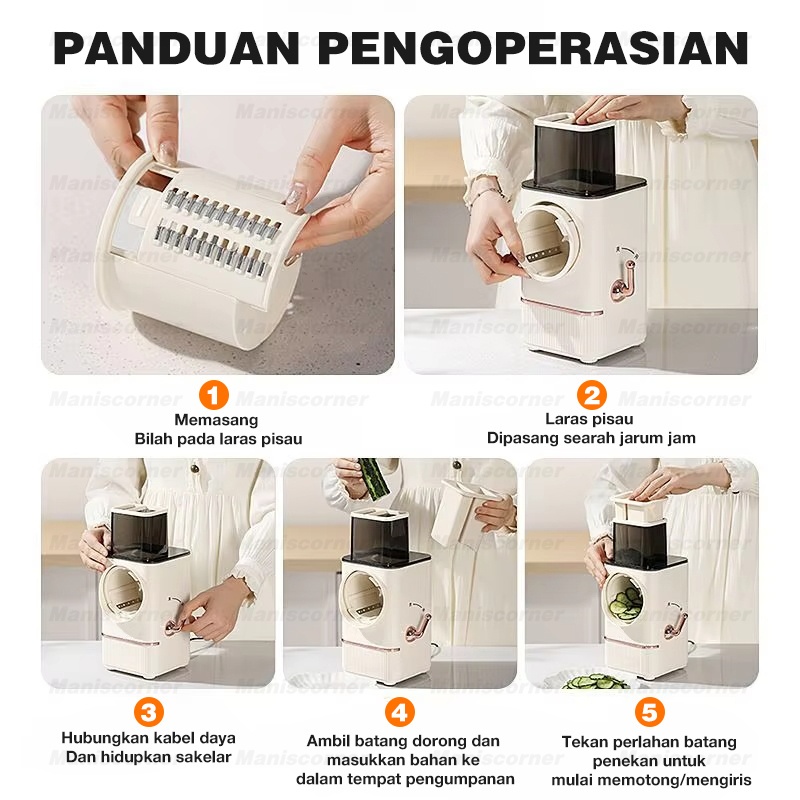 PANDUAN PENGOPERASIAN

Maniscorner

1
Memasang
Bilah pada laras pisau

2
Laras pisau
Dipasang searah jarum jam

3
Hubungkan kabel daya
Dan hidupkan sakelar

4
Ambil batang dorong dan masukkan bahan ke dalam tempat pengumpanan

5
Tekan perlahan batang penekan untuk mulai memotong/mengiris