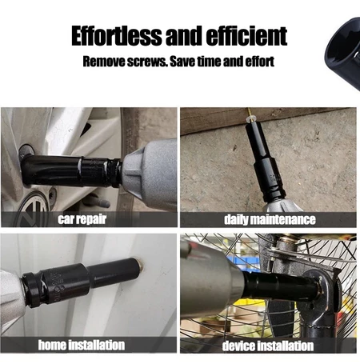 Effortless and efficient

Remove screws. Save time and effort

car repair

daily maintenance

home installation

device installation