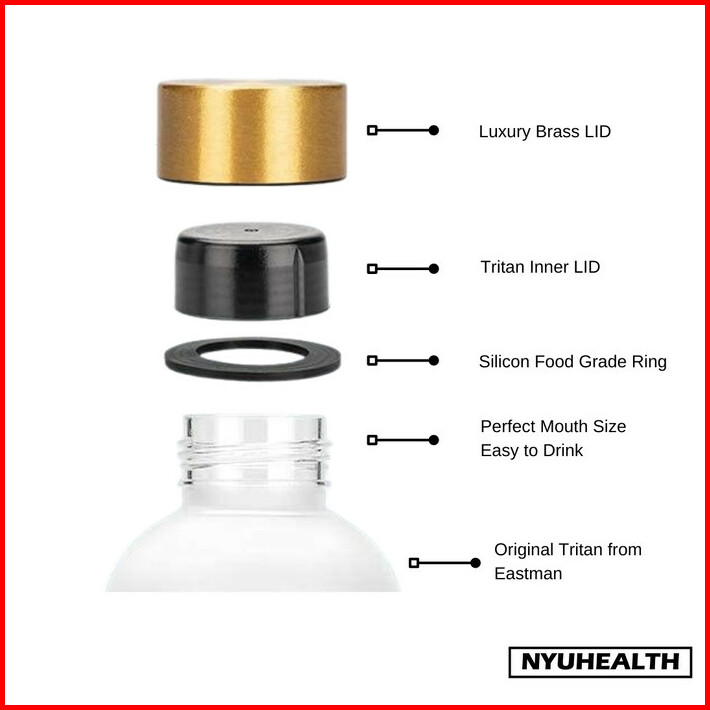 Luxury Brass LID

Tritan Inner LID

Silicon Food Grade Ring

Perfect Mouth Size
Easy to Drink

Original Tritan from Eastman

NYUHEALTH