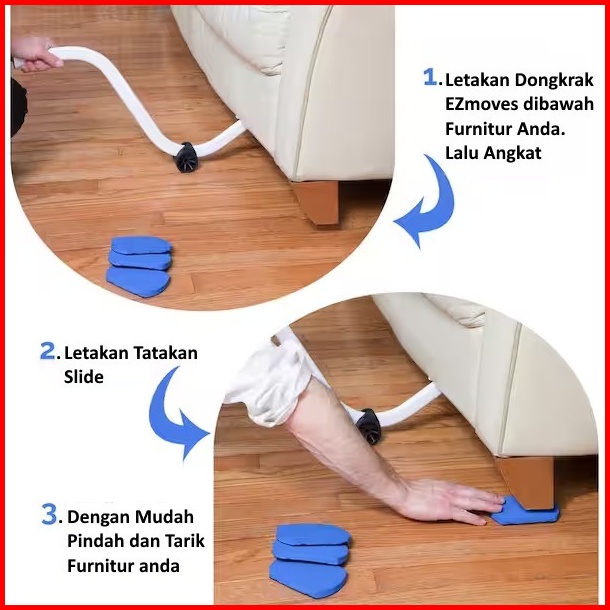 1. Letakan Dongkrak EZmoves dibawah Furnitur Anda. Lalu Angkat

2. Letakan Tatakan Slide

3. Dengan Mudah Pindah dan Tarik Furnitur anda