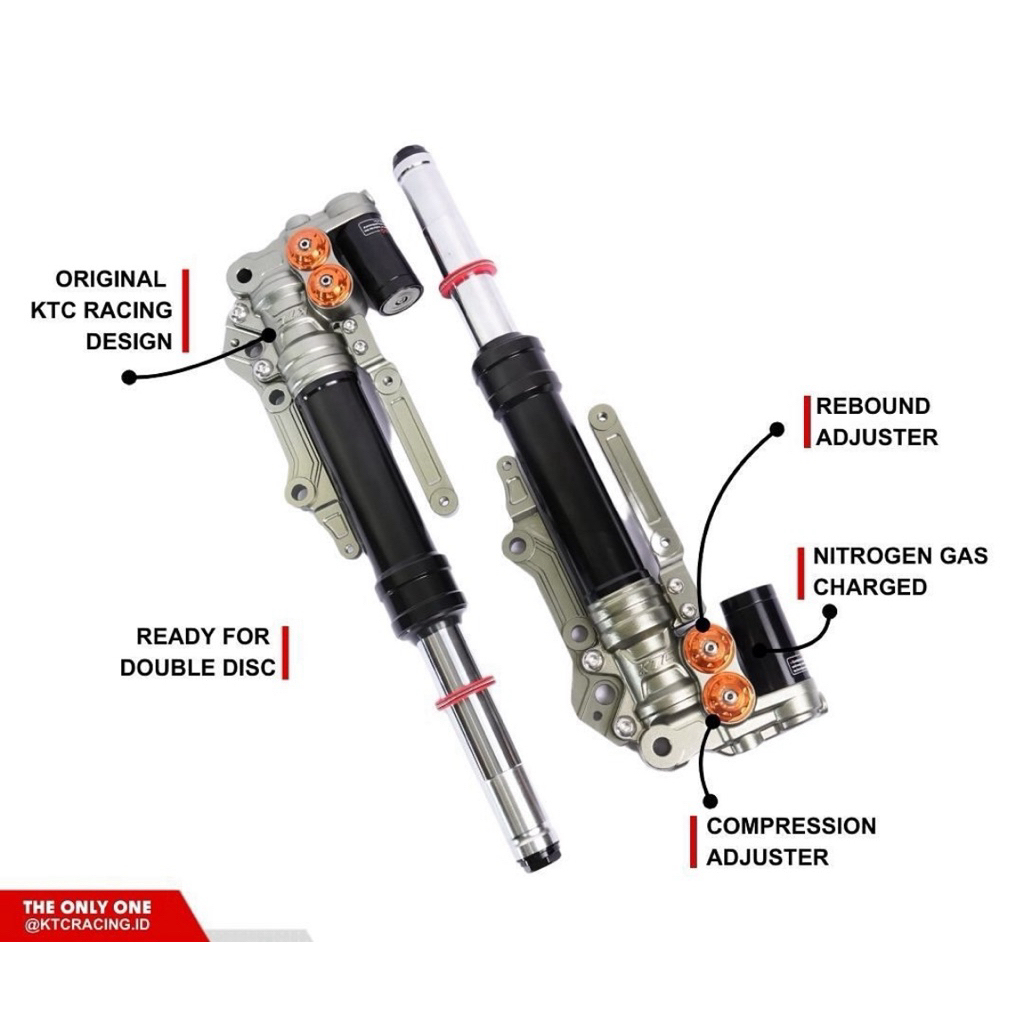 ORIGINAL
KTC RACING
DESIGN

REBOUND
ADJUSTER

NITROGEN GAS
CHARGED

READY FOR
DOUBLE DISC

COMPRESSION
ADJUSTER

THE ONLY ONE
@KTCRACING.ID